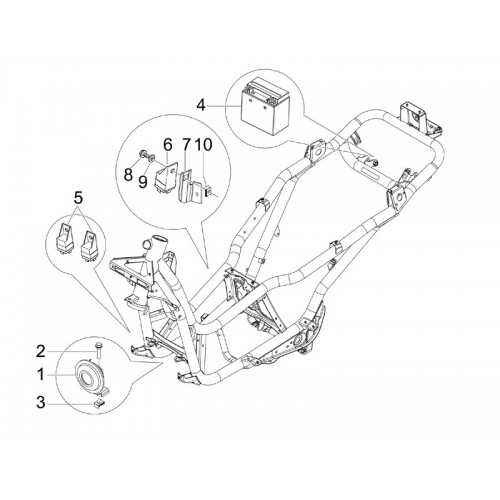 4

6 7 10

8 9

5

2

1

3